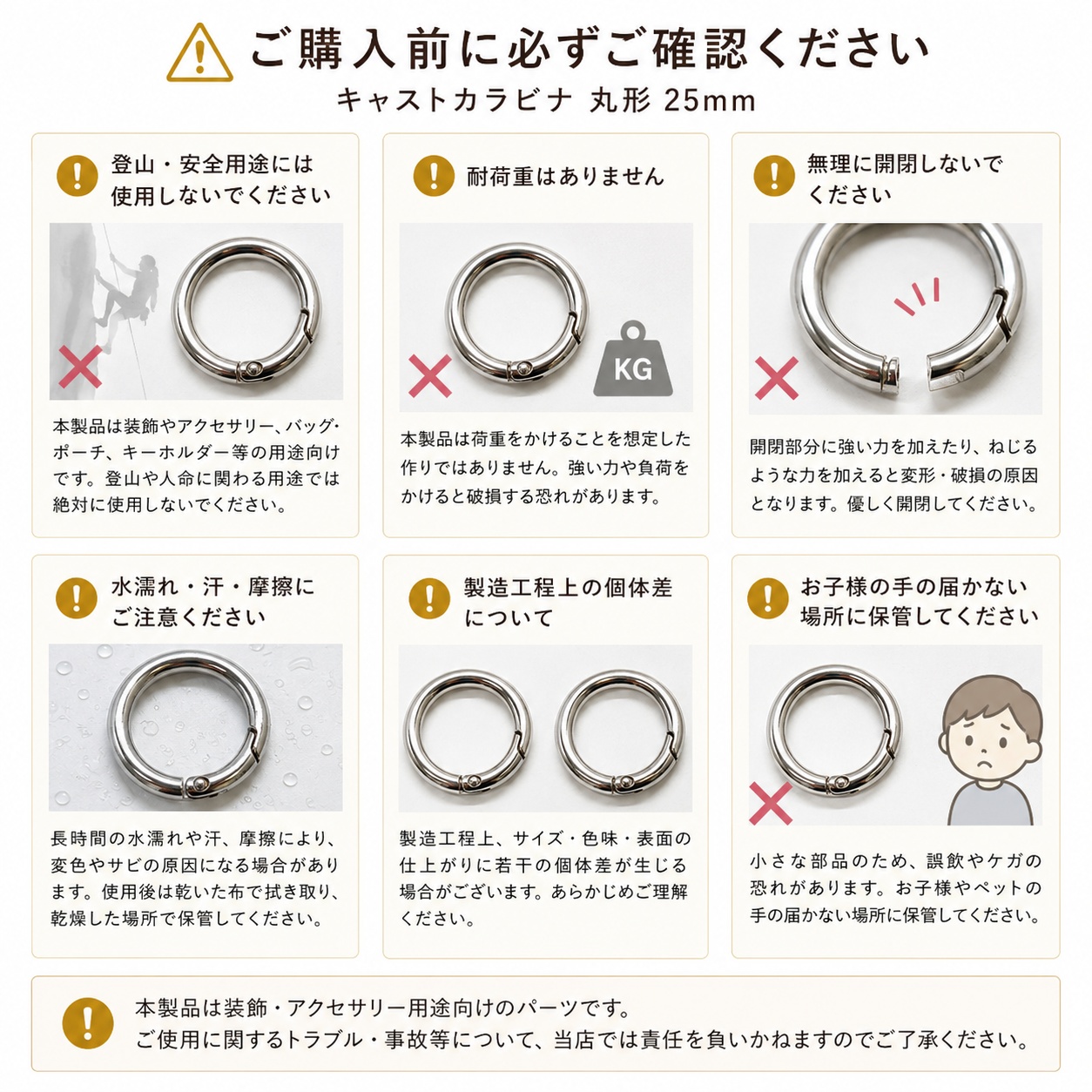 ご購入前に必ずご確認ください
キャストカラビナ 丸形 25mm

登山・安全用途には
使用しないでください

本製品は装飾やアクセサリー、バッグ・ポーチ、キーホルダー等の用途向けです。登山や人命に関わる用途では絶対に使用しないでください。

耐荷重はありません

KG

本製品は荷重をかけることを想定した作りではありません。強い力や負荷をかけると破損する恐れがあります。

無理に開閉しないで
ください

開閉部分に強い力を加えたり、ねじるような力を加えると変形・破損の原因となります。優しく開閉してください。

水濡れ・汗・摩擦に
ご注意ください

長時間の水濡れや汗、摩擦により、変色やサビの原因になる場合があります。使用後は乾いた布で拭き取り、乾燥した場所で保管してください。

製造工程上の個体差
について

製造工程上、サイズ・色味・表面の仕上がりに若干の個体差が生じる場合がございます。あらかじめご理解ください。

お子様の手の届かない
場所に保管してください

小さな部品のため、誤飲やケガの恐れがあります。お子様やペットの手の届かない場所に保管してください。

本製品は装飾・アクセサリー用途向けのパーツです。
ご使用に関するトラブル・事故等について、当店では責任を負いかねますのでご了承ください。