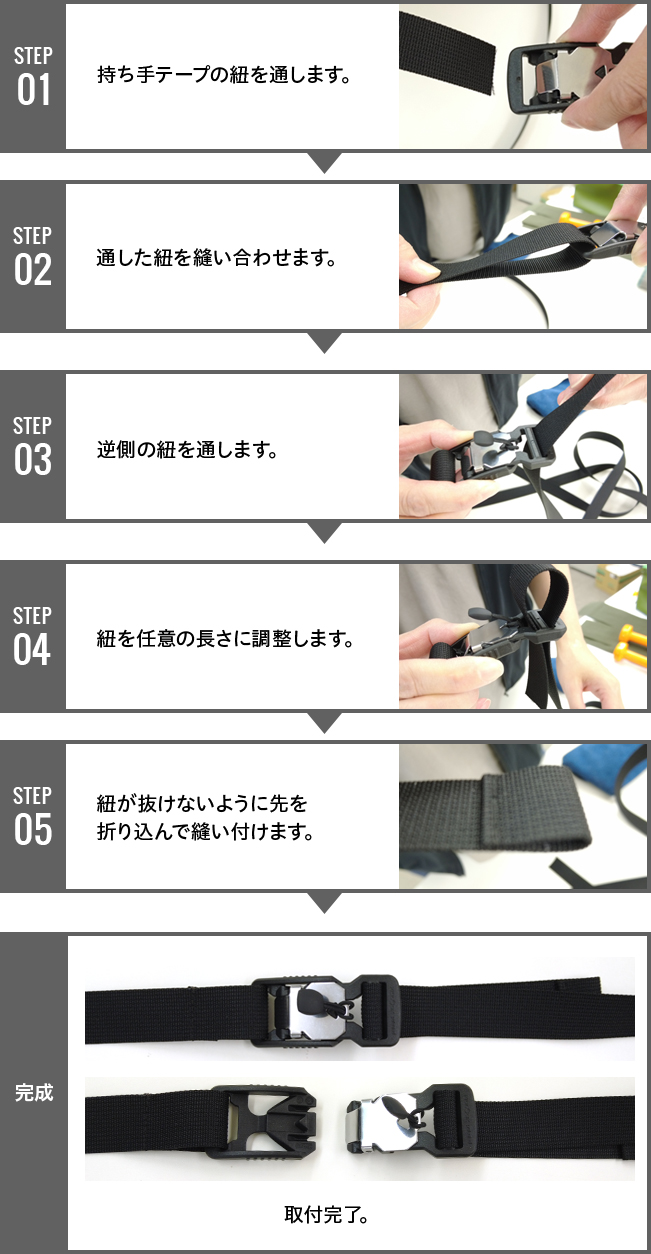 STEP
01

持ち手テープの紐を通します。

STEP
02

通した紐を縫い合わせます。

STEP
03

逆側の紐を通します。

STEP
04

紐を任意の長さに調整します。

STEP
05

紐が抜けないように先を折り込んで縫い付けます。

完成

取付完了。